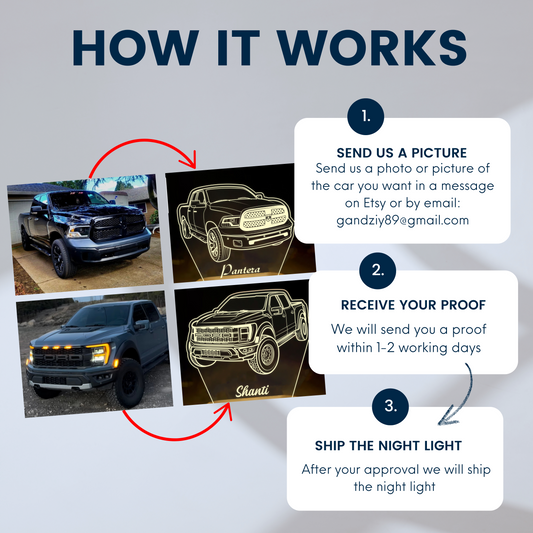 HOW IT WORKS

Pantera

Shanti

1.

SEND US A PICTURE
Send us a photo or picture of the car you want in a message on Etsy or by email: gandziy89@gmail.com

2.

RECEIVE YOUR PROOF
We will send you a proof within 1-2 working days

3.

SHIP THE NIGHT LIGHT
After your approval we will ship the night light